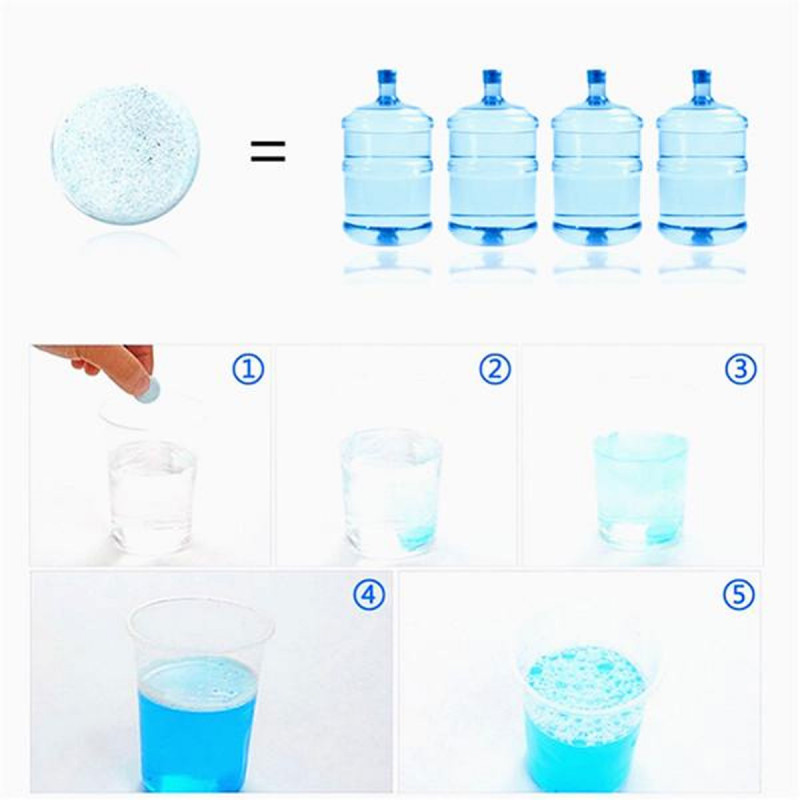 =

①

②

③

④

⑤