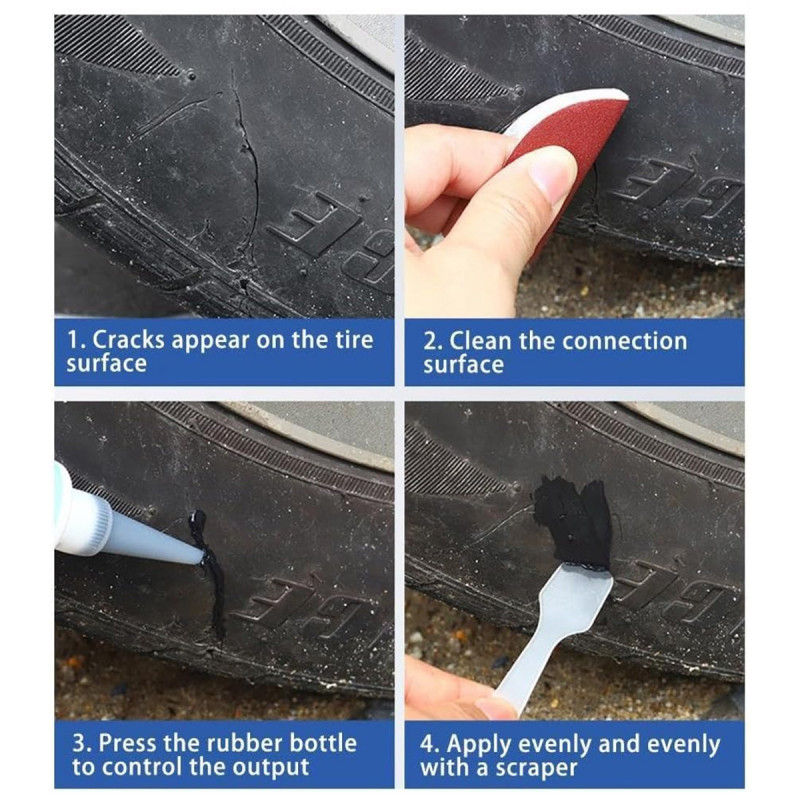 1. Cracks appear on the tire surface

2. Clean the connection surface

3. Press the rubber bottle to control the output

4. Apply evenly and evenly with a scraper