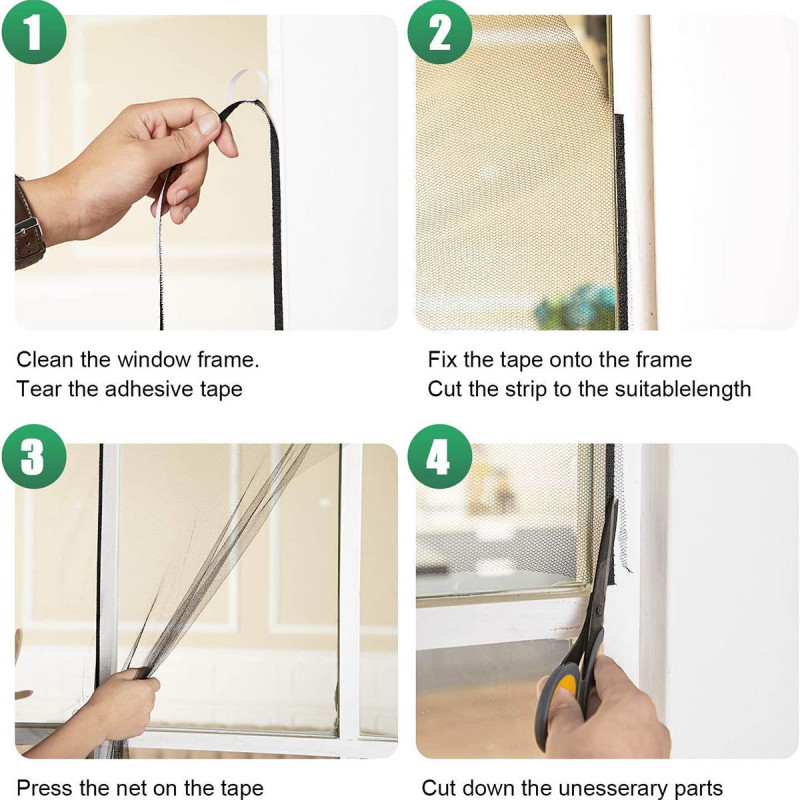 1

Clean the window frame.
Tear the adhesive tape

2

Fix the tape onto the frame
Cut the strip to the suitablelength

3

Press the net on the tape

4

Cut down the unesserary parts