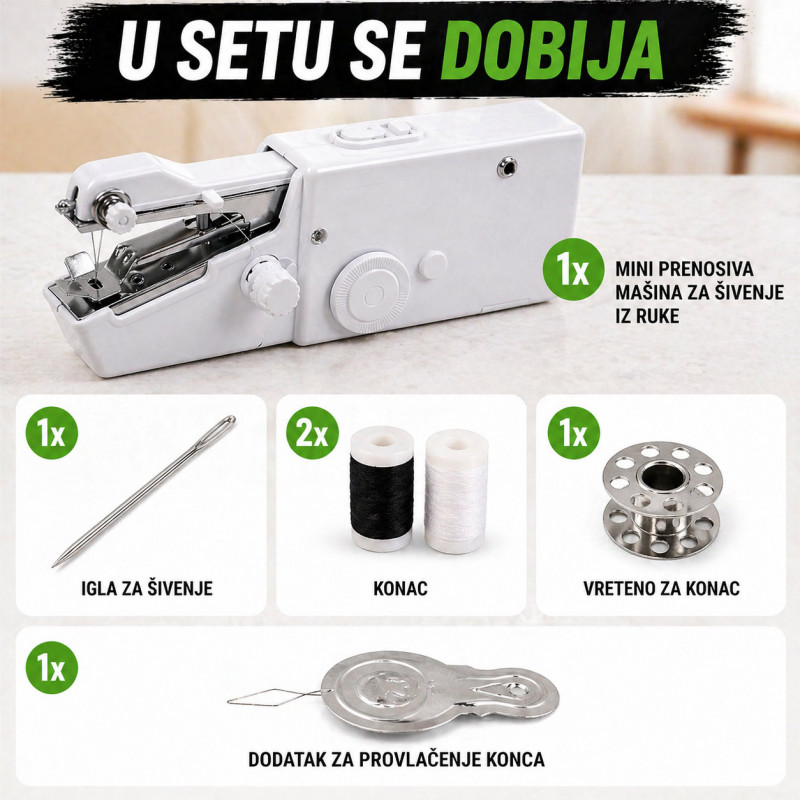 U SETU SE DOBIJA

1x MINI PRENOSIVA MAŠINA ZA ŠIVENJE IZ RUKE

1x
IGLA ZA ŠIVENJE

2x
KONAC

1x
VRETENO ZA KONAC

1x
DODATAK ZA PROVLAČENJE KONCA